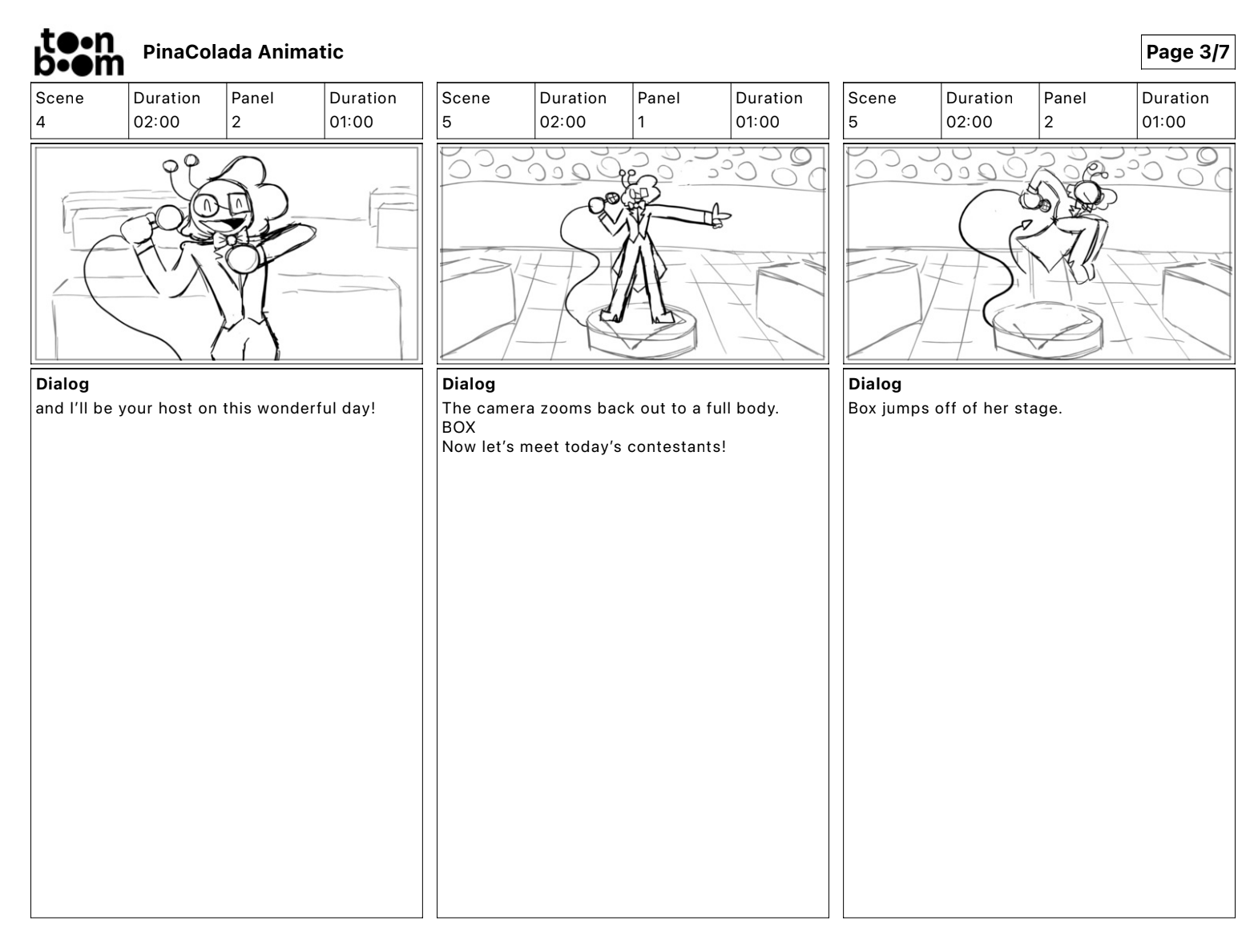 toon boom PinaColada Animatic

Page 3/7

| Scene | Duration | Panel | Duration |
|---|---|---|---|
| 4 | 02:00 | 2 | 01:00 |

Dialog
and I'll be your host on this wonderful day!

| Scene | Duration | Panel | Duration |
|---|---|---|---|
| 5 | 02:00 | 1 | 01:00 |

Dialog
The camera zooms back out to a full body.
BOX
Now let's meet today's contestants!

| Scene | Duration | Panel | Duration |
|---|---|---|---|
| 5 | 02:00 | 2 | 01:00 |

Dialog
Box jumps off of her stage.